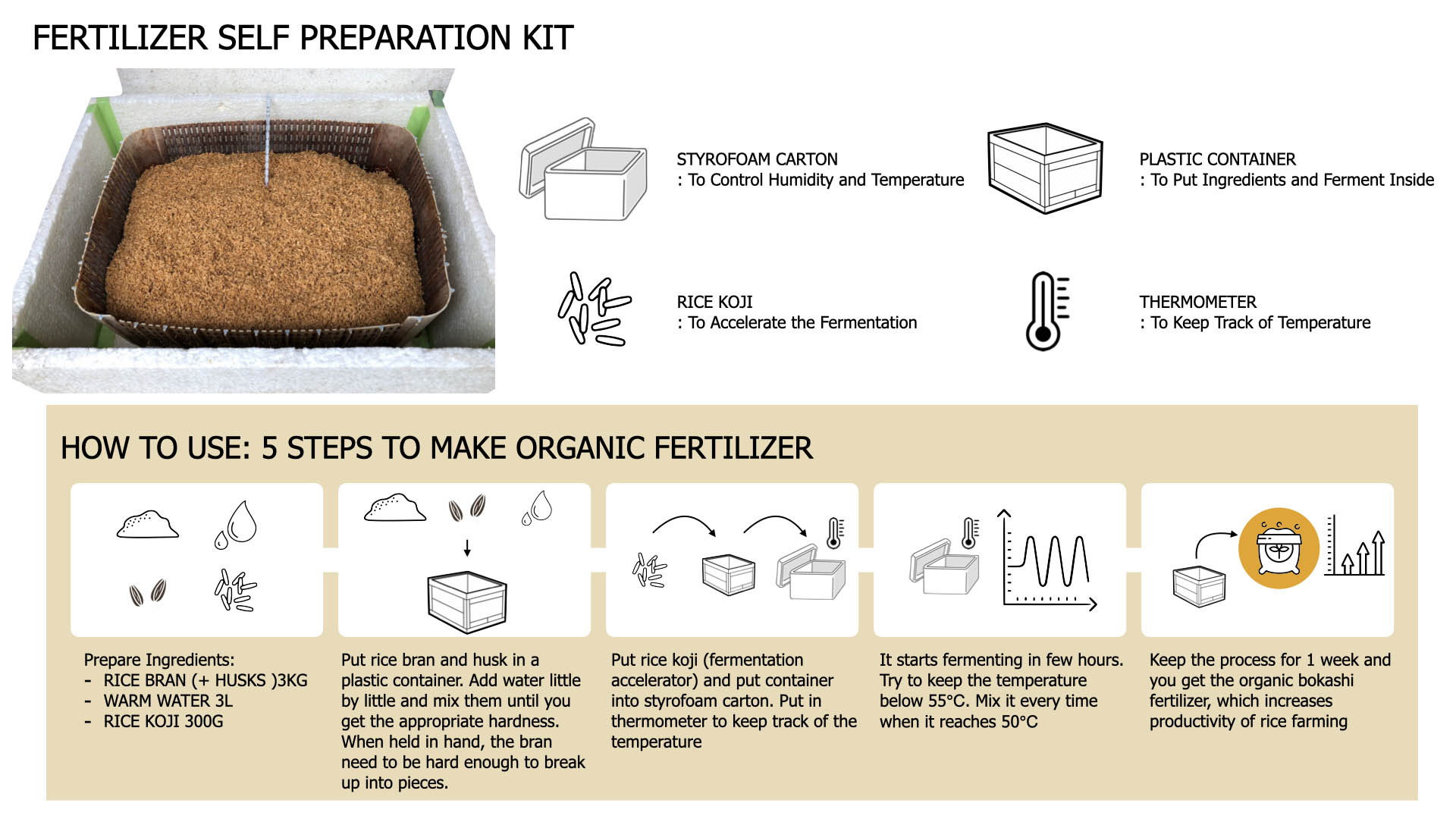 FERTILIZER SELF PREPARATION KIT

STYROFOAM CARTON
: To Control Humidity and Temperature

PLASTIC CONTAINER
: To Put Ingredients and Ferment Inside

RICE KOJI
: To Accelerate the Fermentation

THERMOMETER
: To Keep Track of Temperature

HOW TO USE: 5 STEPS TO MAKE ORGANIC FERTILIZER

Prepare Ingredients:
- RICE BRAN (+ HUSKS )3KG
- WARM WATER 3L
- RICE KOJI 300G

Put rice bran and husk in a plastic container. Add water little by little and mix them until you get the appropriate hardness. When held in hand, the bran need to be hard enough to break up into pieces.

Put rice koji (fermentation accelerator) and put container into styrofoam carton. Put in thermometer to keep track of the temperature

It starts fermenting in few hours. Try to keep the temperature below 55°C. Mix it every time when it reaches 50°C

Keep the process for 1 week and you get the organic bokashi fertilizer, which increases productivity of rice farming